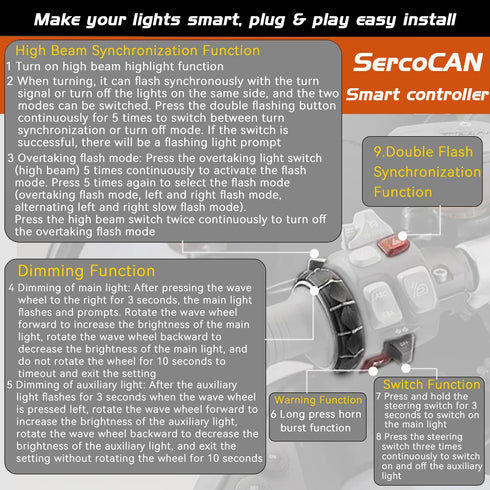 Make your lights smart, plug & play easy install

High Beam Synchronization Function
1 Turn on high beam highlight function
2 When turning, it can flash synchronously with the turn signal or turn off the lights on the same side, and the two modes can be switched. Press the double flashing button continuously for 5 times to switch between turn synchronization or turn off mode. If the switch is successful, there will be a flashing light prompt
3 Overtaking flash mode: Press the overtaking light switch (high beam) 5 times continuously to activate the flash mode. Press 5 times again to select the flash mode (overtaking flash mode, left and right flash mode, alternating left and right slow flash mode).
Press the high beam switch twice continuously to turn off the overtaking flash mode

SercoCAN
Smart controller

9.Double Flash Synchronization Function

Dimming Function
4 Dimming of main light: After pressing the wave wheel to the right for 3 seconds, the main light flashes and prompts. Rotate the wave wheel forward to increase the brightness of the main light, rotate the wave wheel backward to decrease the brightness of the main light, and do not rotate the wheel for 10 seconds to timeout and exit the setting
5 Dimming of auxiliary light: After the auxiliary light flashes for 3 seconds when the wave wheel is pressed left, rotate the wave wheel forward to increase the brightness of the auxiliary light, rotate the wave wheel backward to decrease the brightness of the auxiliary light, and exit the setting without rotating the wheel for 10 seconds

Warning Function
6 Long press horn burst function

Switch Function
7 Press and hold the steering switch for 3 seconds to switch on the main light
8 Press the steering switch three times continuously to switch on and off the auxiliary light